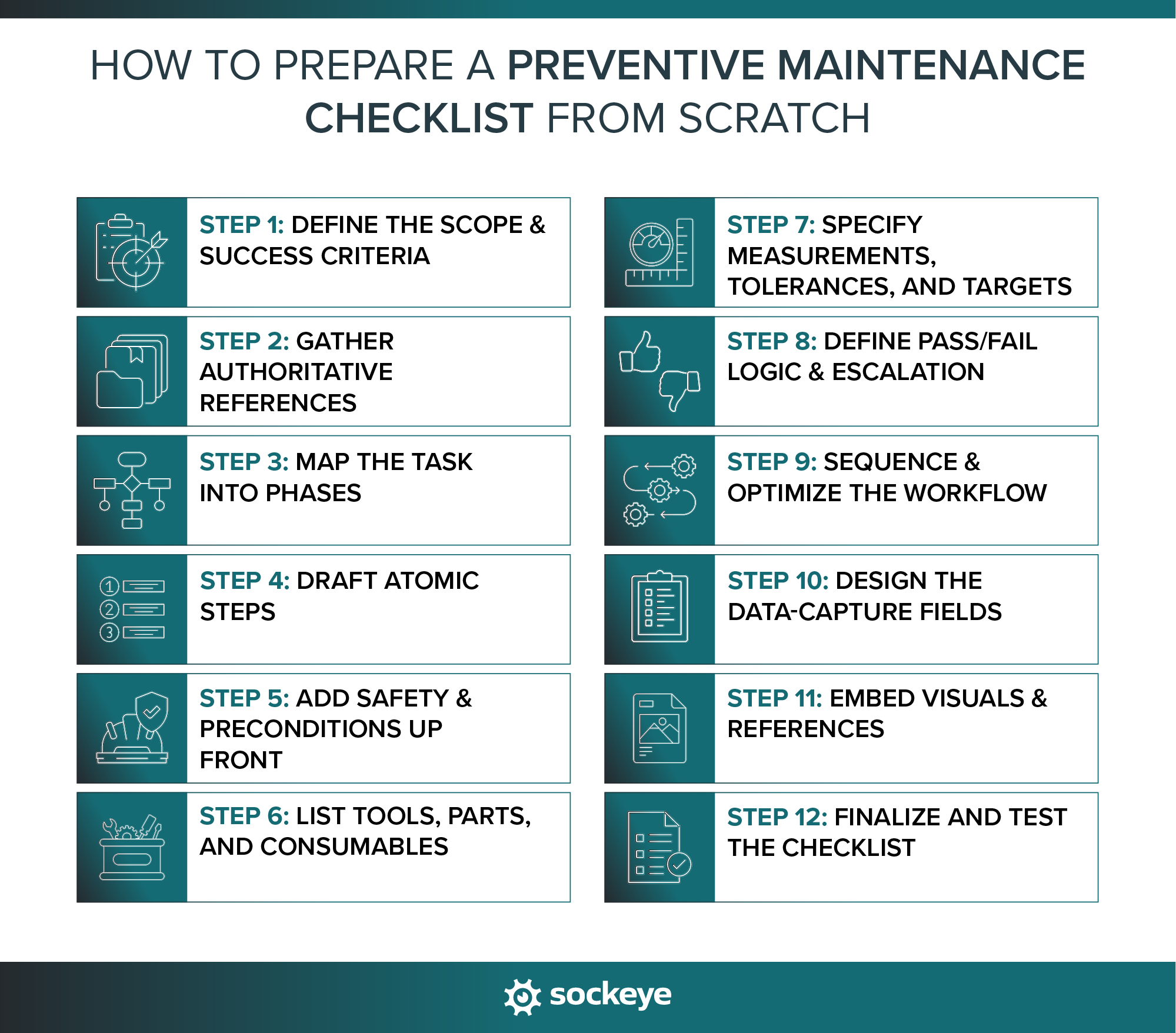 HOW TO PREPARE A PREVENTIVE MAINTENANCE CHECKLIST FROM SCRATCH

STEP 1: DEFINE THE SCOPE & SUCCESS CRITERIA

STEP 2: GATHER AUTHORITATIVE REFERENCES

STEP 3: MAP THE TASK INTO PHASES

STEP 4: DRAFT ATOMIC STEPS

STEP 5: ADD SAFETY & PRECONDITIONS UP FRONT

STEP 6: LIST TOOLS, PARTS, AND CONSUMABLES

STEP 7: SPECIFY MEASUREMENTS, TOLERANCES, AND TARGETS

STEP 8: DEFINE PASS/FAIL LOGIC & ESCALATION

STEP 9: SEQUENCE & OPTIMIZE THE WORKFLOW

STEP 10: DESIGN THE DATA-CAPTURE FIELDS

STEP 11: EMBED VISUALS & REFERENCES

STEP 12: FINALIZE AND TEST THE CHECKLIST

sockeye